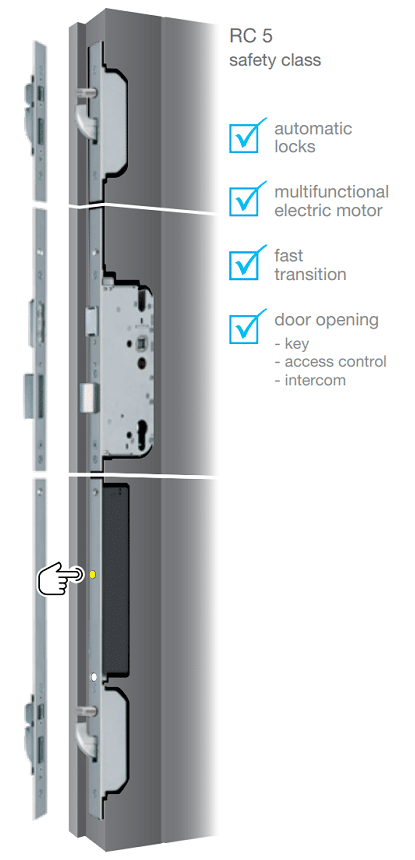 RC 5
safety class

automatic locks

multifunctional electric motor

fast transition

door opening
- key
- access control
- intercom