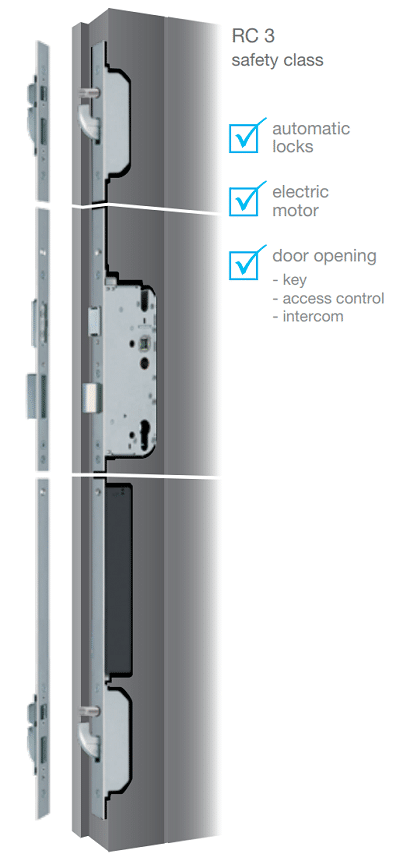 RC 3
safety class

automatic locks

electric motor

door opening
- key
- access control
- intercom